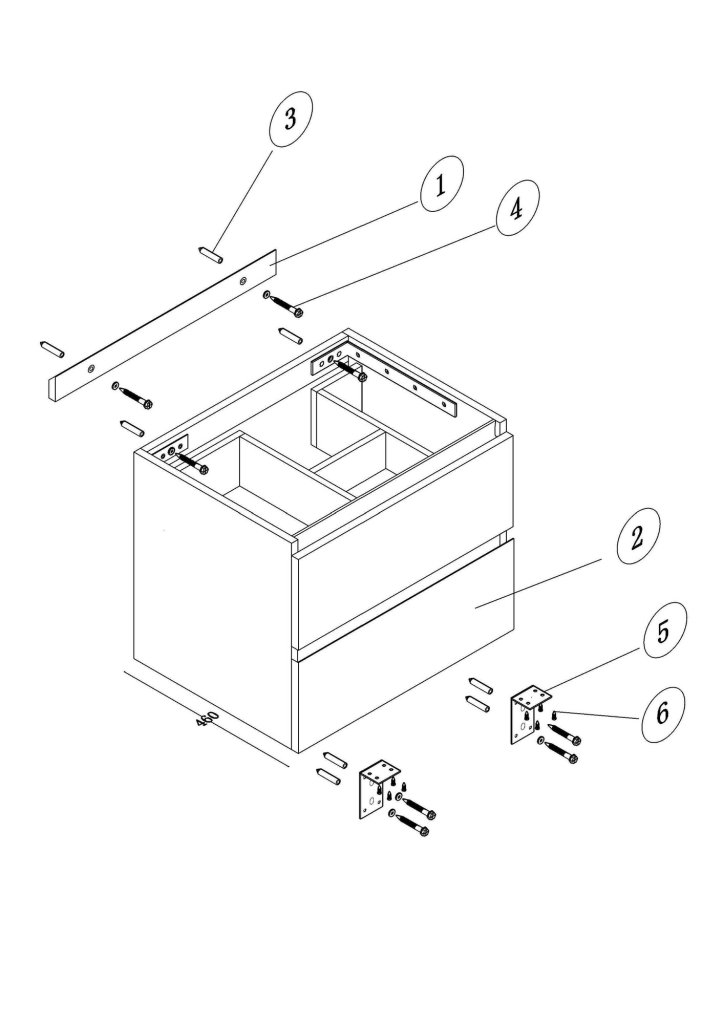 3
1
4
2
5
6
460